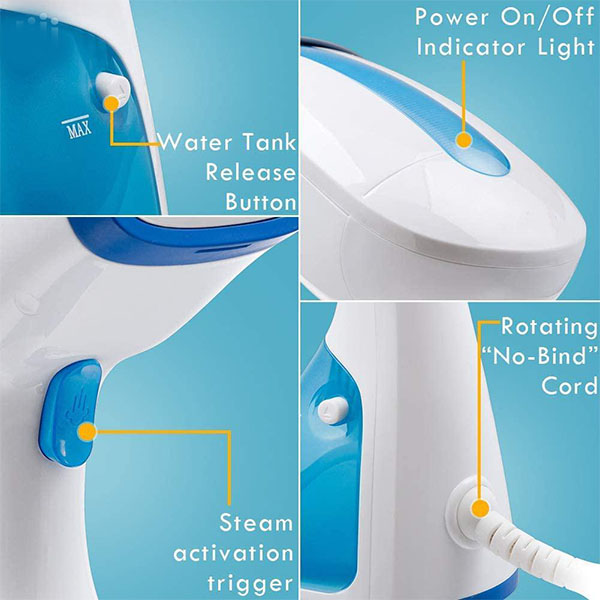 MAX

Water Tank Release Button

Power On/Off Indicator Light

Steam activation trigger

Rotating "No-Bind" Cord